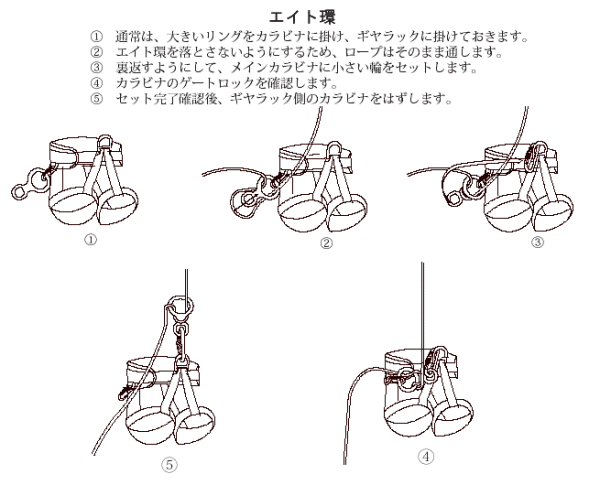 エイト環

① 通常は、大きいリングをカラビナに掛け、ギヤラックに掛けておきます。
② エイト環を落とさないようにするため、ロープはそのまま通します。
③ 裏返すようにして、メインカラビナに小さい輪をセットします。
④ カラビナのゲートロックを確認します。
⑤ セット完了確認後、ギヤラック側のカラビナをはずします。

①

②

③

⑤

④